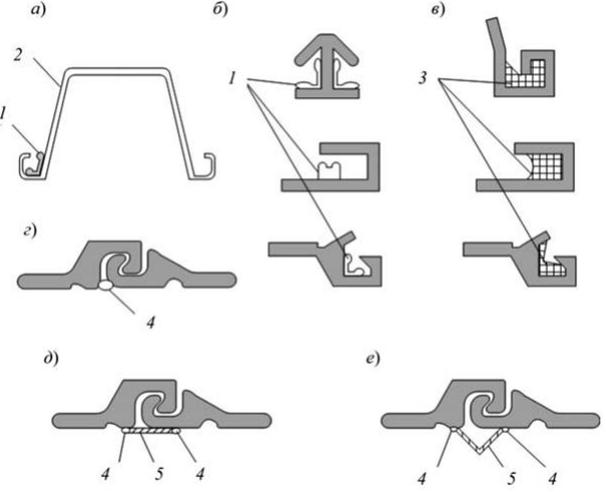 а)
2
1
б)
1
в)
3
г)
4
д)
4
5
4
е)
4
5
4